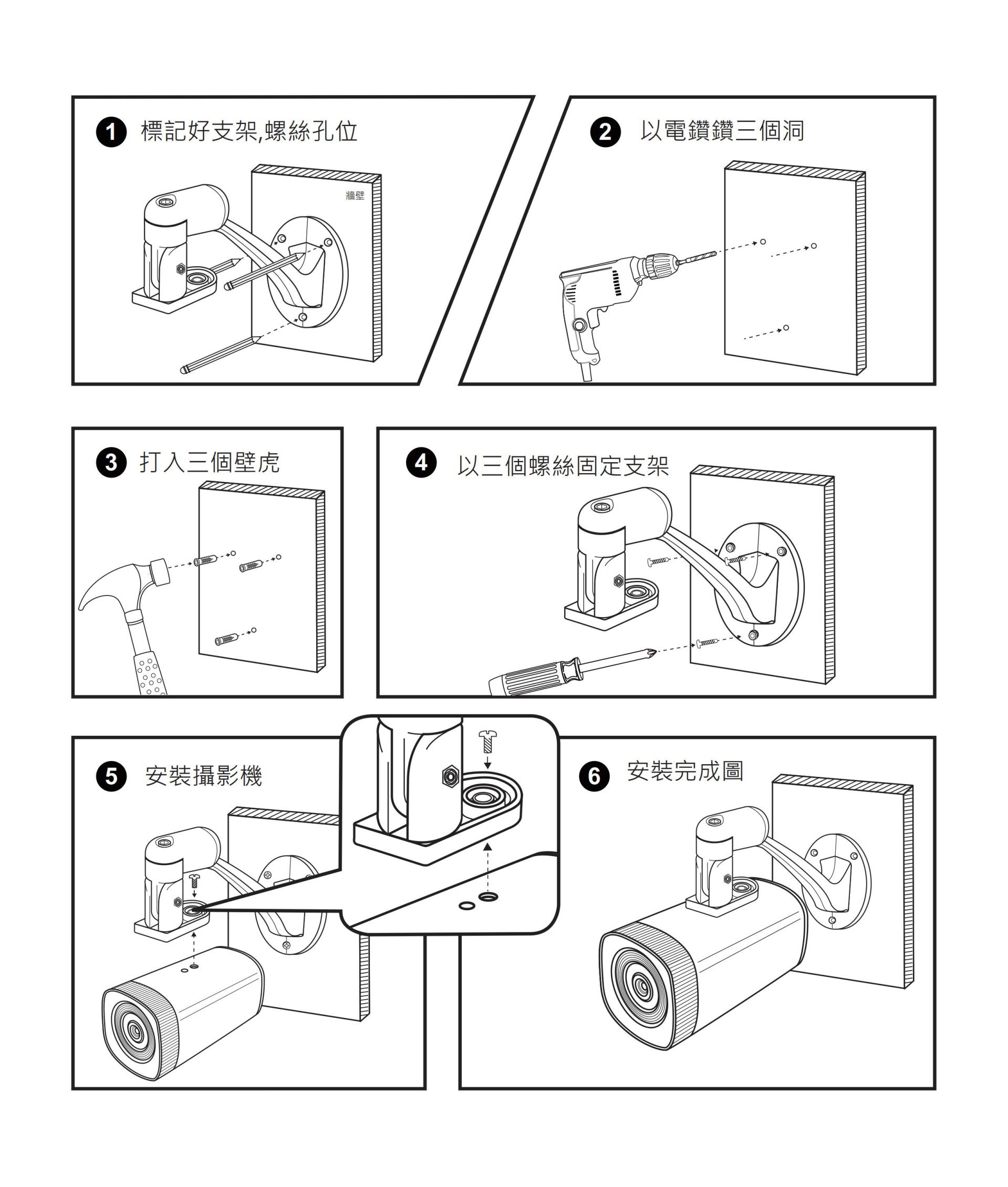 1 標記好支架,螺絲孔位

牆壁

2 以電鑽鑽三個洞

3 打入三個壁虎

4 以三個螺絲固定支架

5 安裝攝影機

6 安裝完成圖